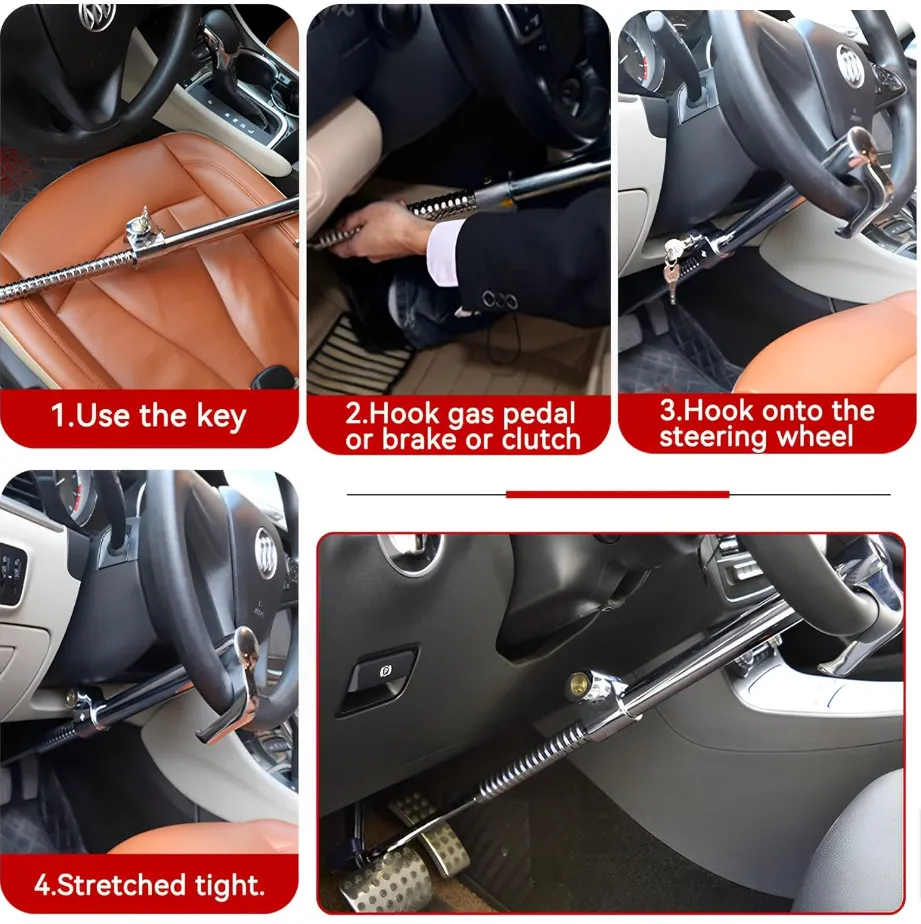 1.Use the key

2.Hook gas pedal or brake or clutch

3.Hook onto the steering wheel

4.Stretched tight.